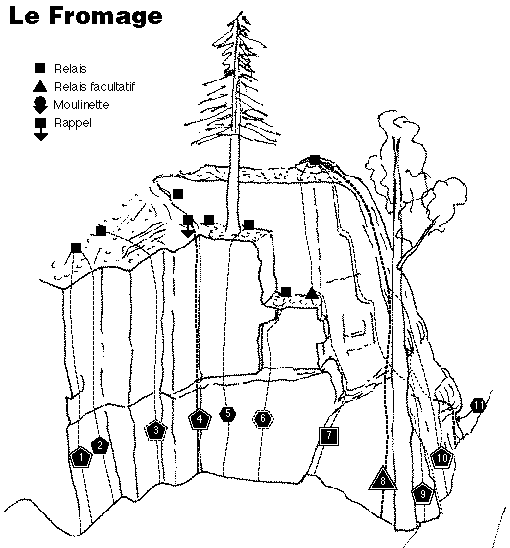 Le Fromage

Relais
Relais facultatif
Moulinette
Rappel

1
2
3
4
5
6
7
8
9
10
11